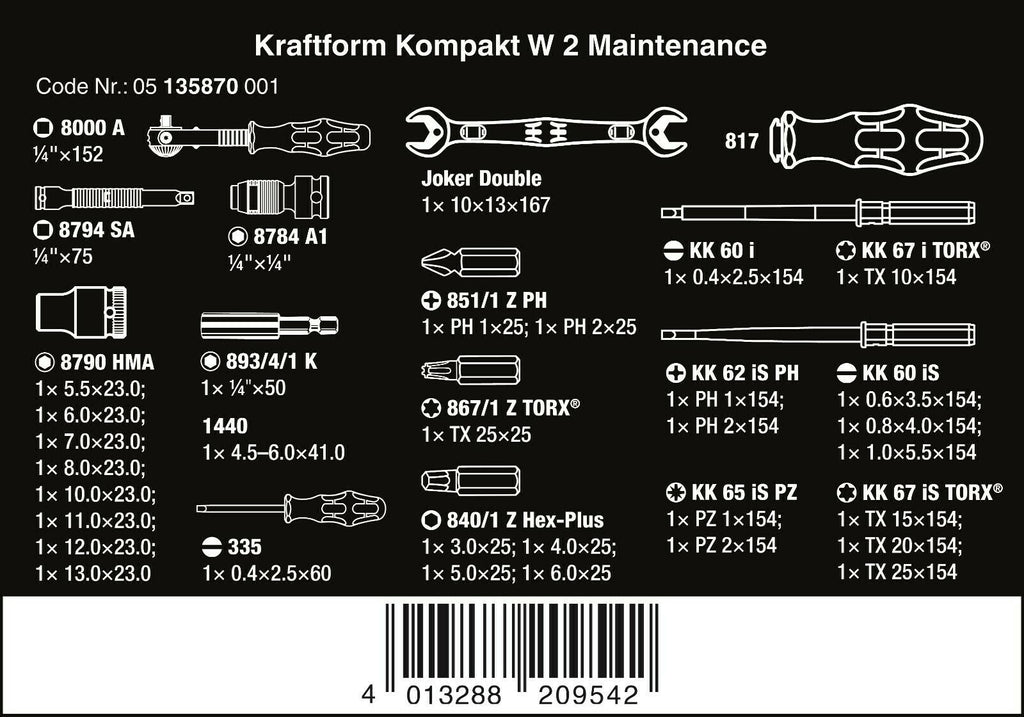 Kraftform Kompakt W 2 Maintenance

Code Nr.: 05 135870 001

8000 A
¼"×152

8794 SA
¼"×75

8784 A1
¼"×¼"

8790 HMA
1× 5.5×23.0;
1× 6.0×23.0;
1× 7.0×23.0;
1× 8.0×23.0;
1× 10.0×23.0;
1× 11.0×23.0;
1× 12.0×23.0;
1× 13.0×23.0

893/4/1 K
1× ¼"×50

1440
1× 4.5–6.0×41.0

335
1× 0.4×2.5×60

Joker Double
1× 10×13×167

851/1 Z PH
1× PH 1×25; 1× PH 2×25

867/1 Z TORX®
1× TX 25×25

840/1 Z Hex-Plus
1× 3.0×25; 1× 4.0×25;
1× 5.0×25; 1× 6.0×25

817

KK 60 i
1× 0.4×2.5×154

KK 67 i TORX®
1× TX 10×154

KK 62 iS PH
1× PH 1×154;
1× PH 2×154

KK 60 iS
1× 0.6×3.5×154;
1× 0.8×4.0×154;
1× 1.0×5.5×154

KK 65 iS PZ
1× PZ 1×154;
1× PZ 2×154

KK 67 iS TORX®
1× TX 15×154;
1× TX 20×154;
1× TX 25×154

4 013288 209542